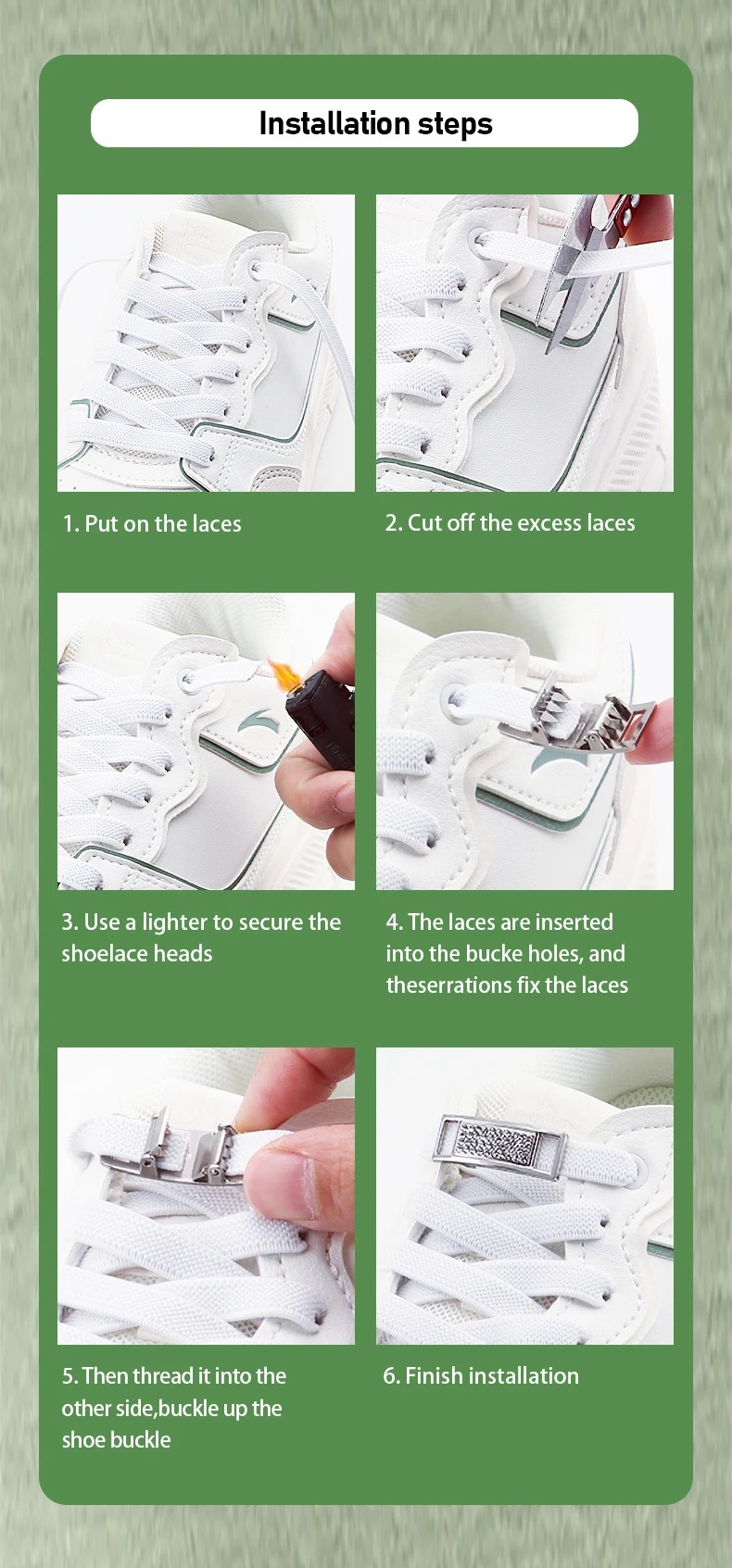 Installation steps

1. Put on the laces

2. Cut off the excess laces

3. Use a lighter to secure the shoelace heads

4. The laces are inserted into the bucke holes, and theserrations fix the laces

5. Then thread it into the other side,buckle up the shoe buckle

6. Finish installation